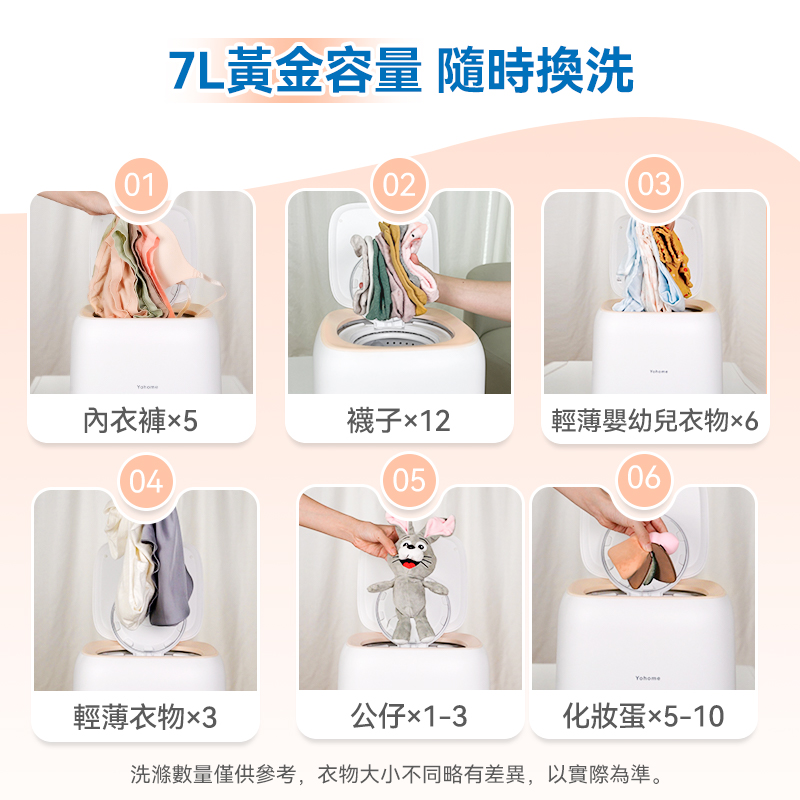 7L黃金容量 隨時換洗

01
Yohome
內衣褲×5

02
襪子×12

03
Yohome
輕薄嬰幼兒衣物×6

04
輕薄衣物×3

05
公仔×1-3

06
Yohome
化妝蛋×5-10

洗滌數量僅供參考，衣物大小不同略有差異，以實際為準。